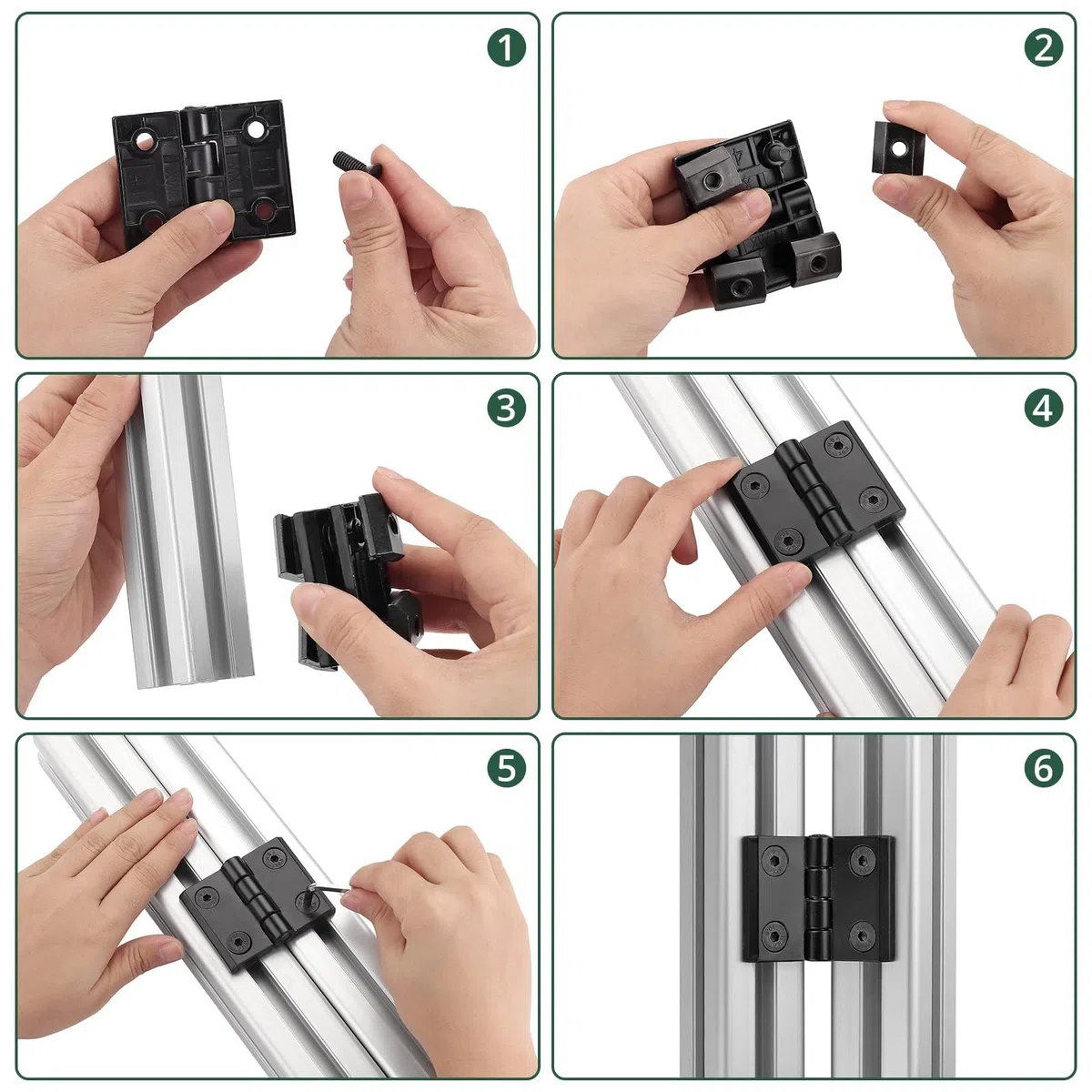 1

2

3

4

5

6