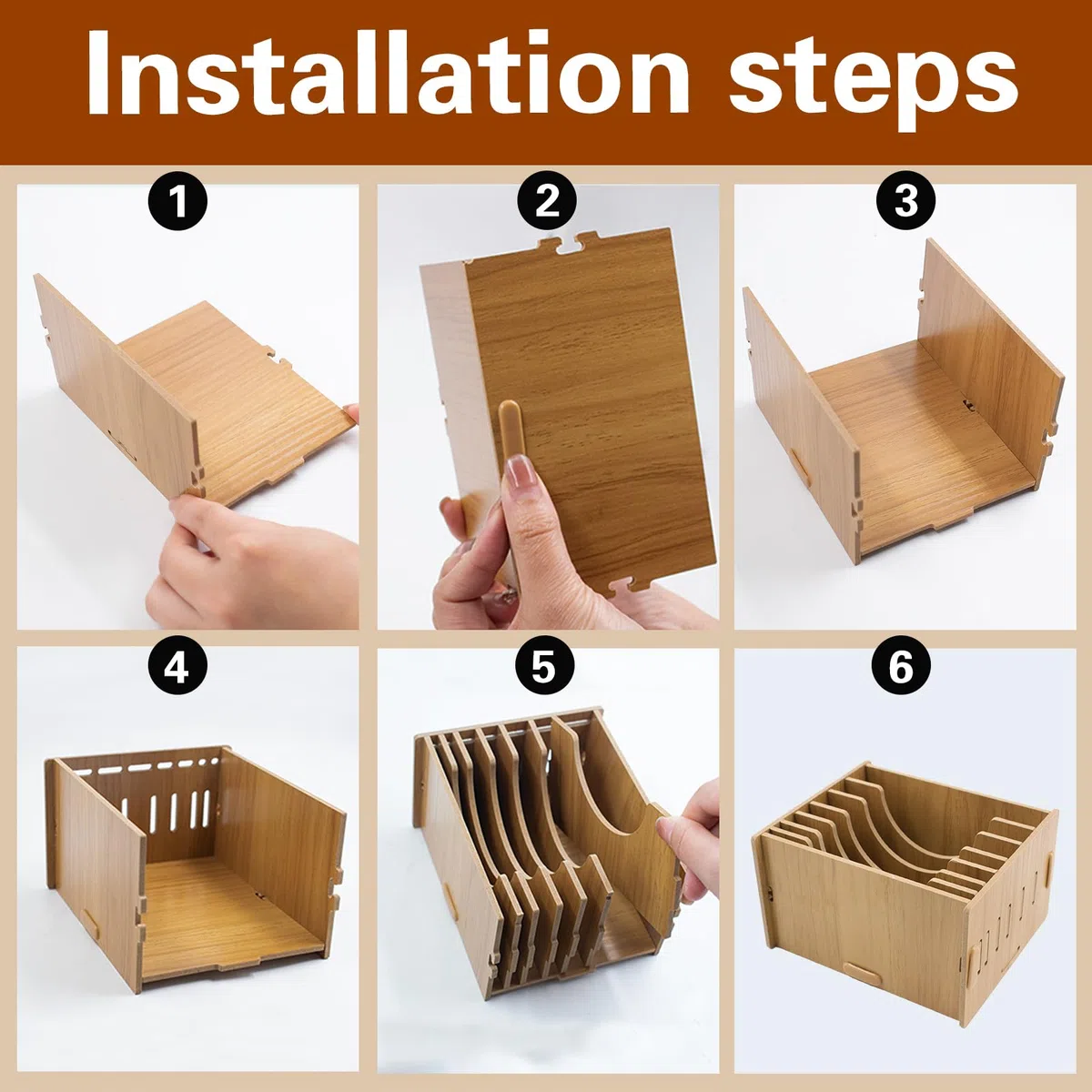 Installation steps

1

2

3

4

5

6