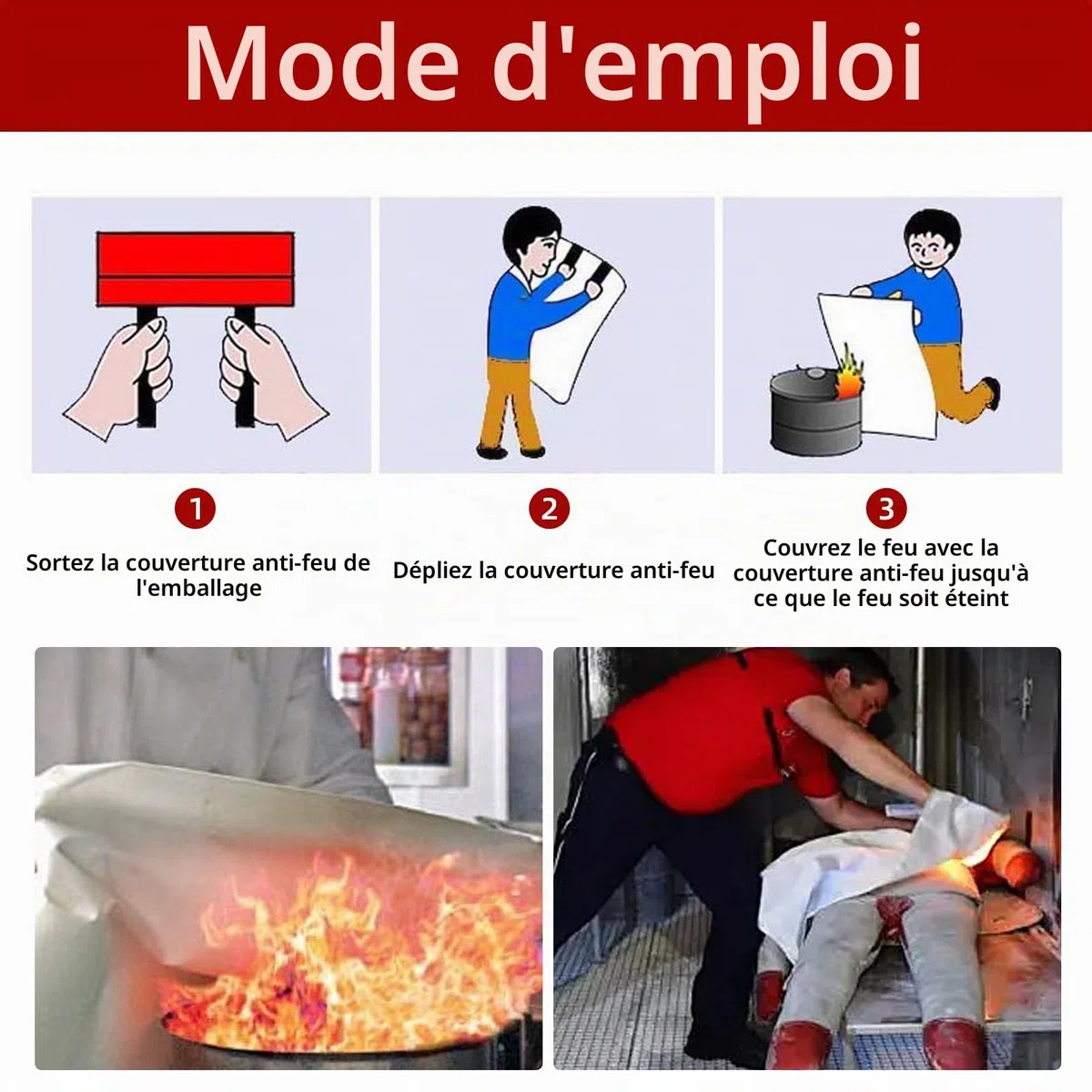 Mode d'emploi

1

Sortez la couverture anti-feu de l'emballage

2

Dépliez la couverture anti-feu

3

Couvrez le feu avec la couverture anti-feu jusqu'à ce que le feu soit éteint